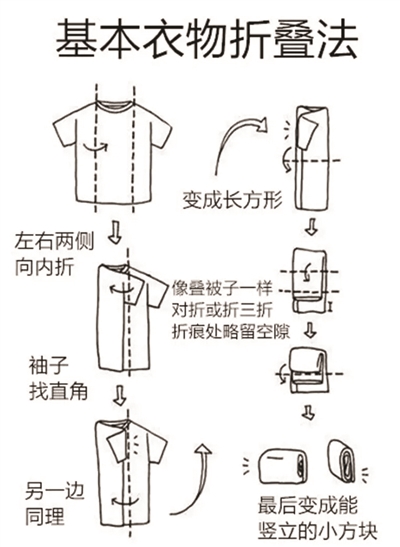 基本衣物折叠法

左右两侧
向内折

袖子
找直角

另一边
同理

变成长方形

像叠被子一样
对折或折三折
折痕处略留空隙

最后变成能
竖立的小方块